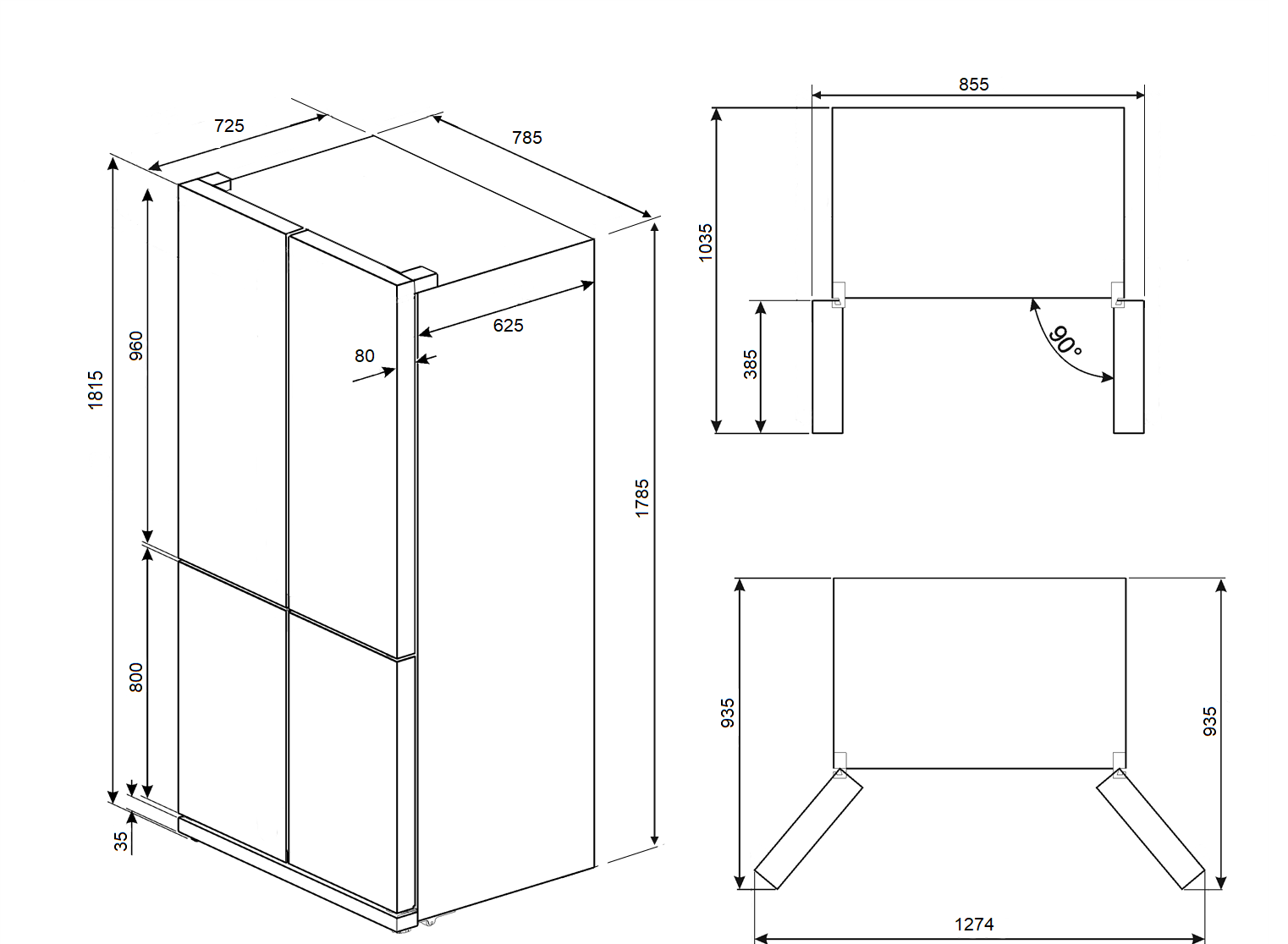 725
785
1815
960
80
625
1785
800
35
855
1035
385
90°
935
935
1274